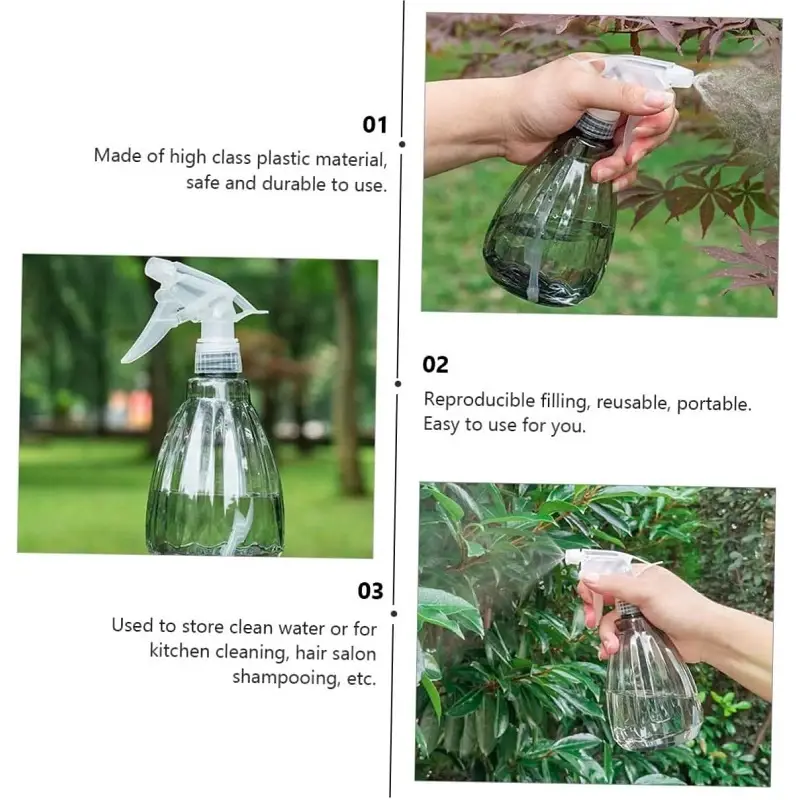 01

Made of high class plastic material, safe and durable to use.

02

Reproducible filling, reusable, portable. Easy to use for you.

03

Used to store clean water or for kitchen cleaning, hair salon shampooing, etc.